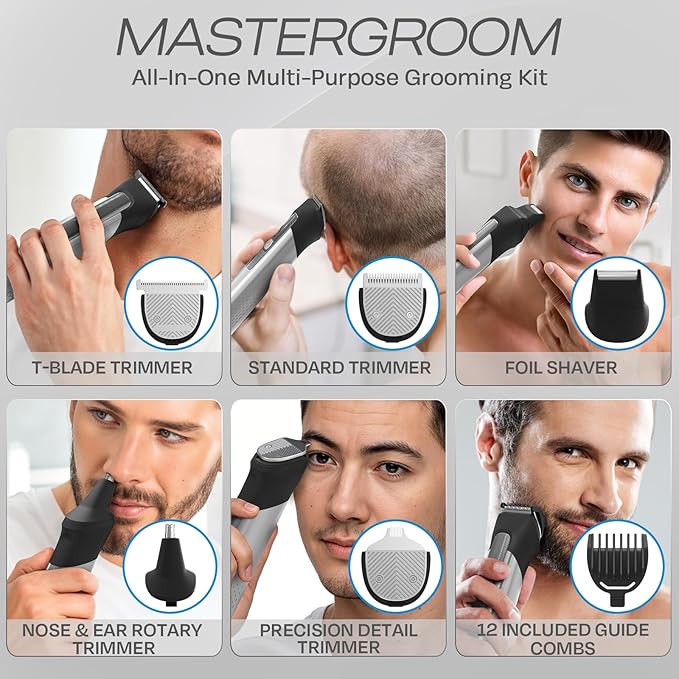 MASTERGROOM
All-In-One Multi-Purpose Grooming Kit

T-BLADE TRIMMER

STANDARD TRIMMER

FOIL SHAVER

NOSE & EAR ROTARY TRIMMER

PRECISION DETAIL TRIMMER

12 INCLUDED GUIDE COMBS