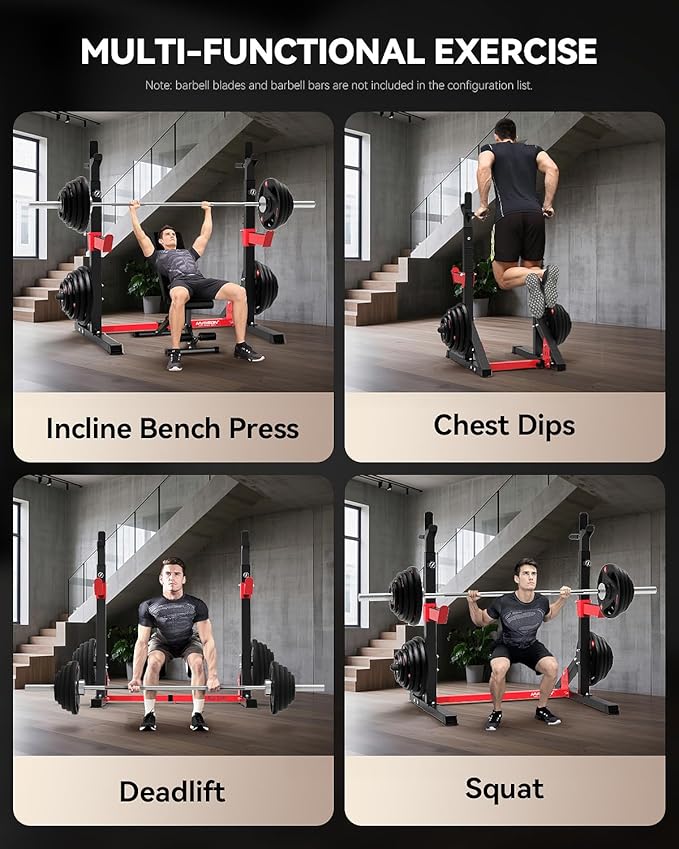 MULTI-FUNCTIONAL EXERCISE

Note: barbell blades and barbell bars are not included in the configuration list.

Incline Bench Press

Chest Dips

Deadlift

Squat