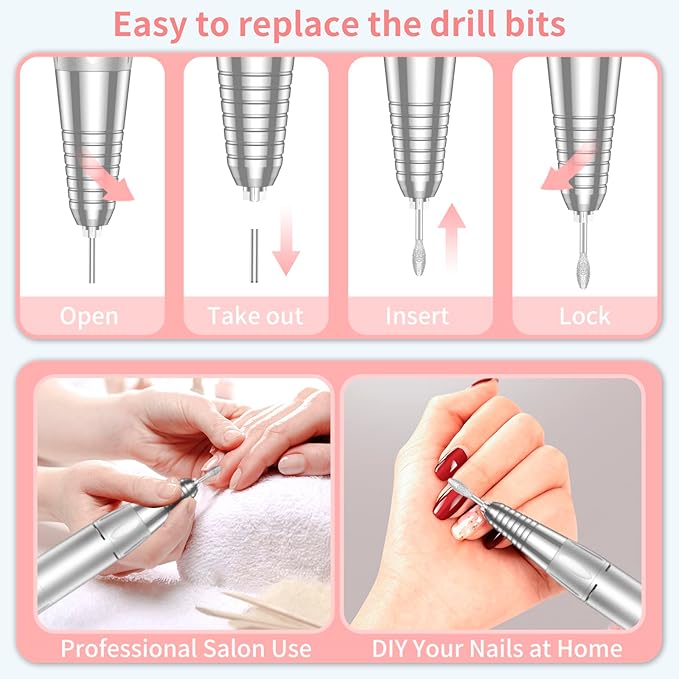 Easy to replace the drill bits

Open

Take out

Insert

Lock

Professional Salon Use

DIY Your Nails at Home