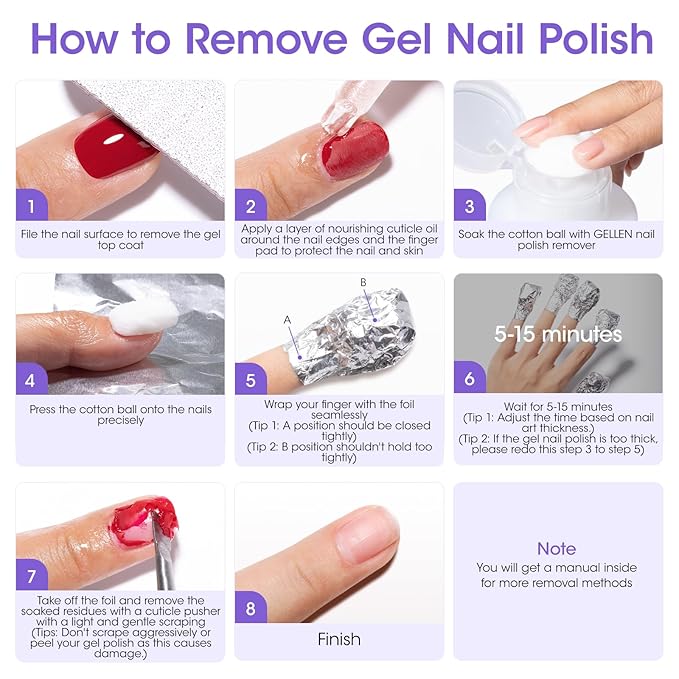 How to Remove Gel Nail Polish

1
File the nail surface to remove the gel top coat

2
Apply a layer of nourishing cuticle oil around the nail edges and the finger pad to protect the nail and skin

3
Soak the cotton ball with GELLEN nail polish remover

4
Press the cotton ball onto the nails precisely

A
B
5
Wrap your finger with the foil seamlessly
(Tip 1: A position should be closed tightly)
(Tip 2: B position shouldn't hold too tightly)

5-15 minutes
6
Wait for 5-15 minutes
(Tip 1: Adjust the time based on nail art thickness.)
(Tip 2: If the gel nail polish is too thick, please redo this step 3 to step 5)

7
Take off the foil and remove the soaked residues with a cuticle pusher with a light and gentle scraping
(Tips: Don't scrape aggressively or peel your gel polish as this causes damage.)

8
Finish

Note
You will get a manual inside for more removal methods