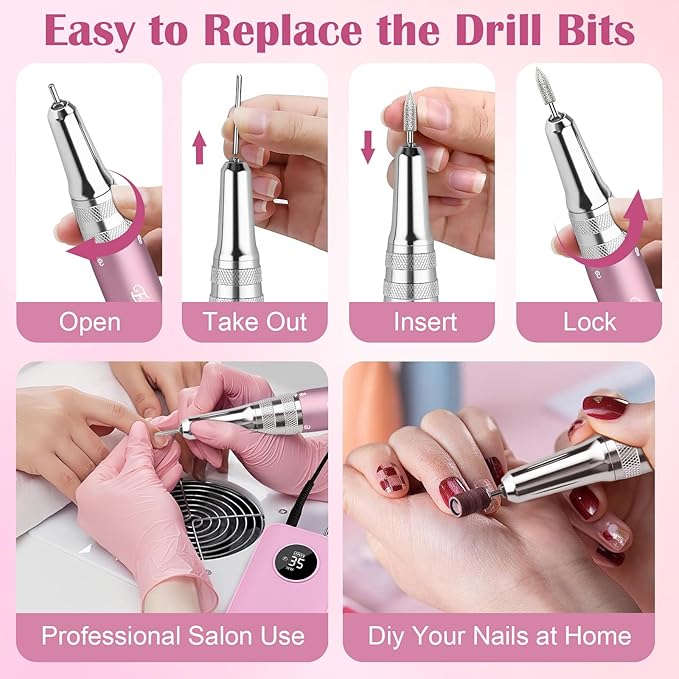 Easy to Replace the Drill Bits

Open

Take Out

Insert

Lock

35

Professional Salon Use

Diy Your Nails at Home