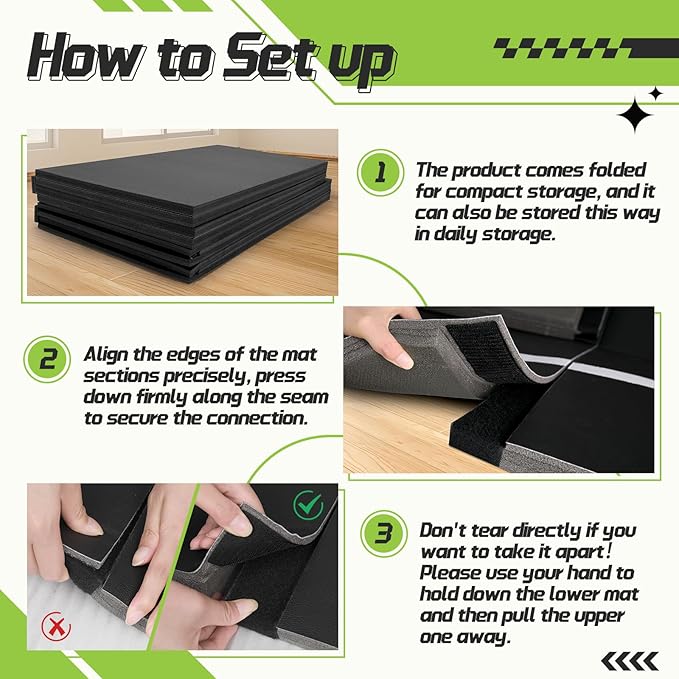 How to Set up

1

The product comes folded for compact storage, and it can also be stored this way in daily storage.

2

Align the edges of the mat sections precisely, press down firmly along the seam to secure the connection.

3

Don't tear directly if you want to take it apart! Please use your hand to hold down the lower mat and then pull the upper one away.