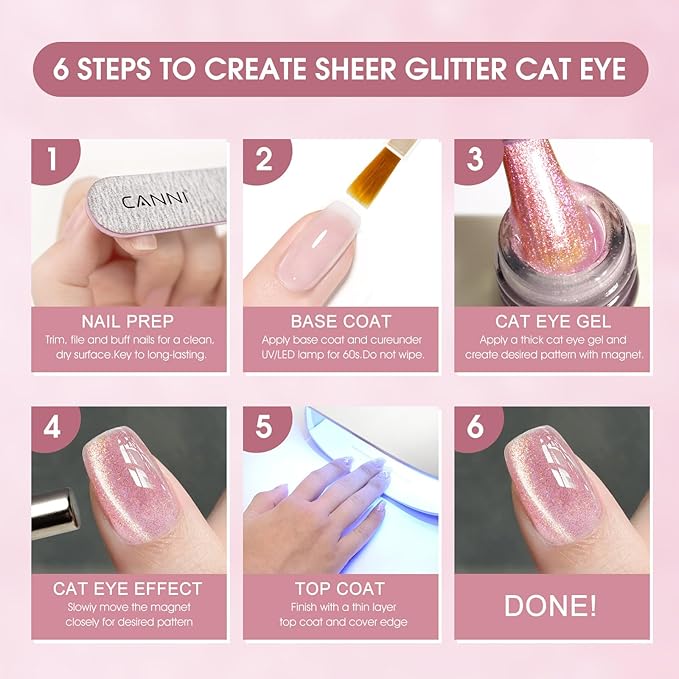 6 STEPS TO CREATE SHEER GLITTER CAT EYE

1

CANNI

NAIL PREP
Trim, file and buff nails for a clean, dry surface.Key to long-lasting.

2

BASE COAT
Apply base coat and cureunder UV/LED lamp for 60s.Do not wipe.

3

CAT EYE GEL
Apply a thick cat eye gel and create desired pattern with magnet.

4

CAT EYE EFFECT
Slowly move the magnet closely for desired pattern

5

TOP COAT
Finish with a thin layer top coat and cover edge

6

DONE!