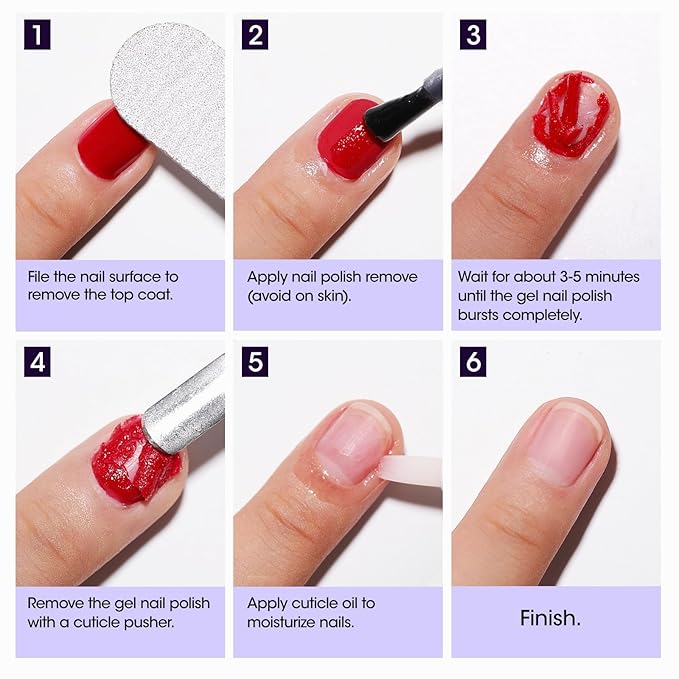 1

File the nail surface to remove the top coat.

2

Apply nail polish remove (avoid on skin).

3

Wait for about 3-5 minutes until the gel nail polish bursts completely.

4

Remove the gel nail polish with a cuticle pusher.

5

Apply cuticle oil to moisturize nails.

6

Finish.