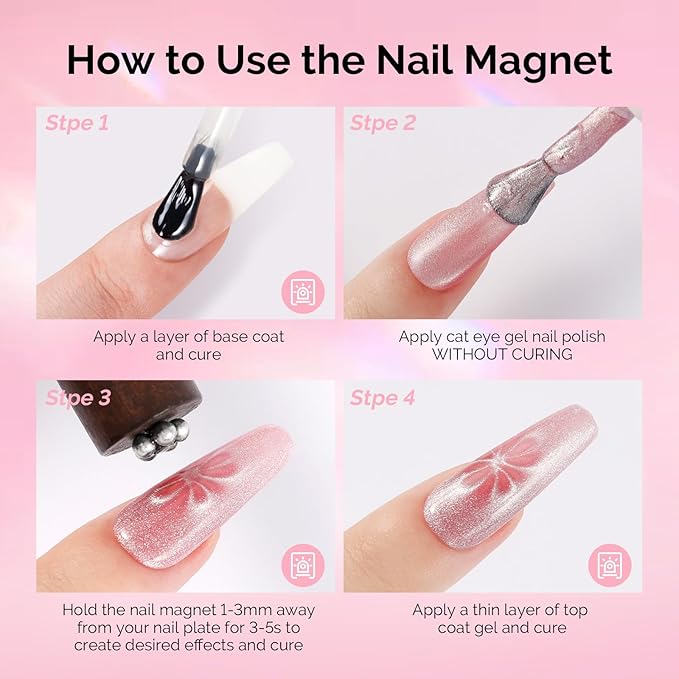 How to Use the Nail Magnet

Stpe 1

Apply a layer of base coat and cure

Stpe 2

Apply cat eye gel nail polish WITHOUT CURING

Stpe 3

Hold the nail magnet 1-3mm away from your nail plate for 3-5s to create desired effects and cure

Stpe 4

Apply a thin layer of top coat gel and cure