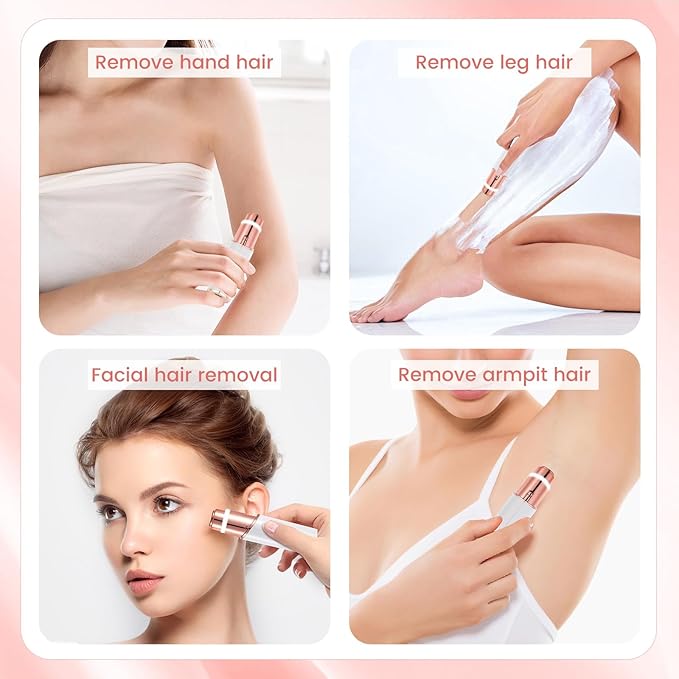 Remove hand hair

Remove leg hair

Facial hair removal

Remove armpit hair