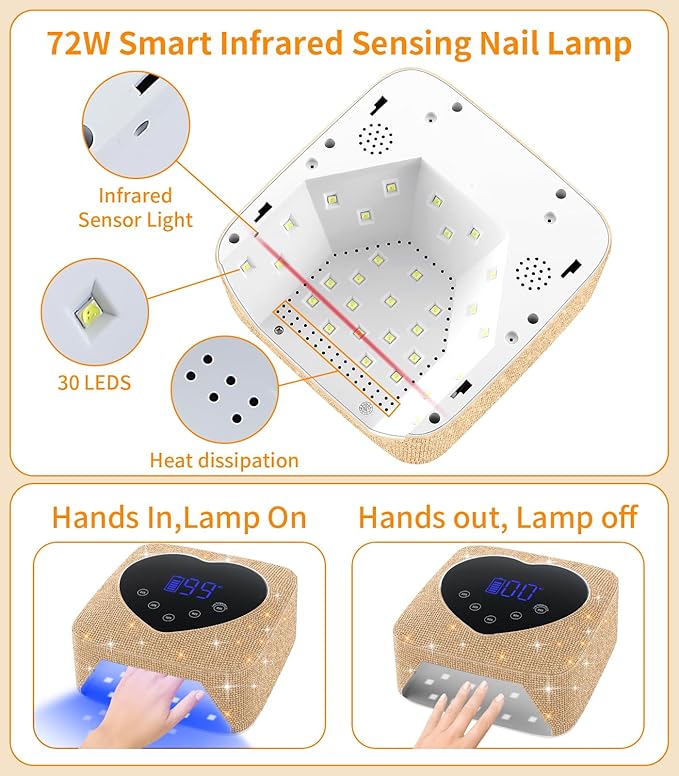 72W Smart Infrared Sensing Nail Lamp

Infrared Sensor Light

30 LEDS

Heat dissipation

Hands In,Lamp On

99

Hands out, Lamp off

00