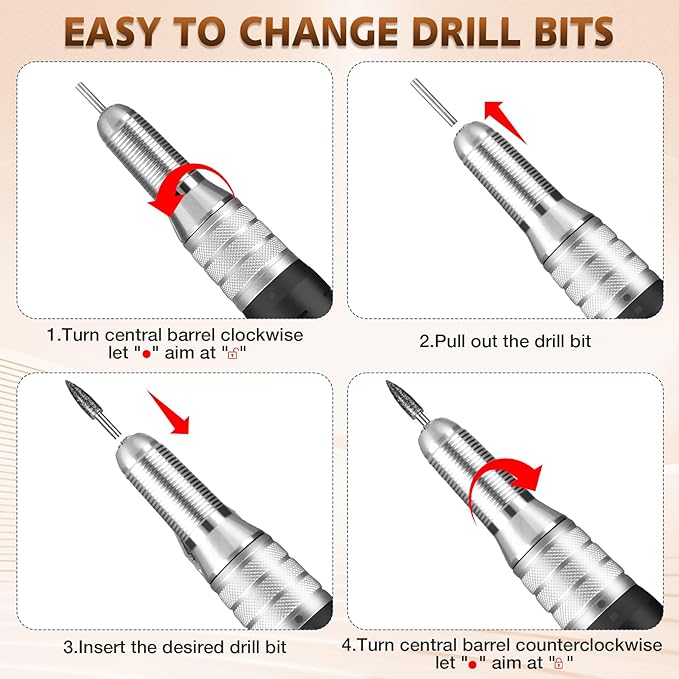 EASY TO CHANGE DRILL BITS

1.Turn central barrel clockwise let "●" aim at "🔓"

2.Pull out the drill bit

3.Insert the desired drill bit

4.Turn central barrel counterclockwise let "●" aim at "🔒"