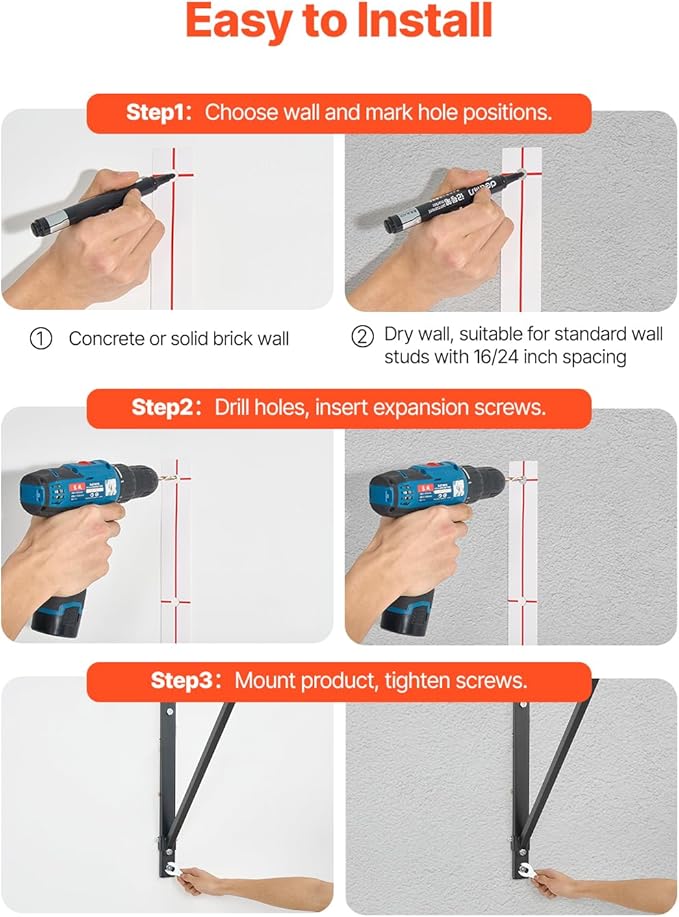 Easy to Install

Step1: Choose wall and mark hole positions.

① Concrete or solid brick wall

② Dry wall, suitable for standard wall studs with 16/24 inch spacing

Step2: Drill holes, insert expansion screws.

Step3: Mount product, tighten screws.