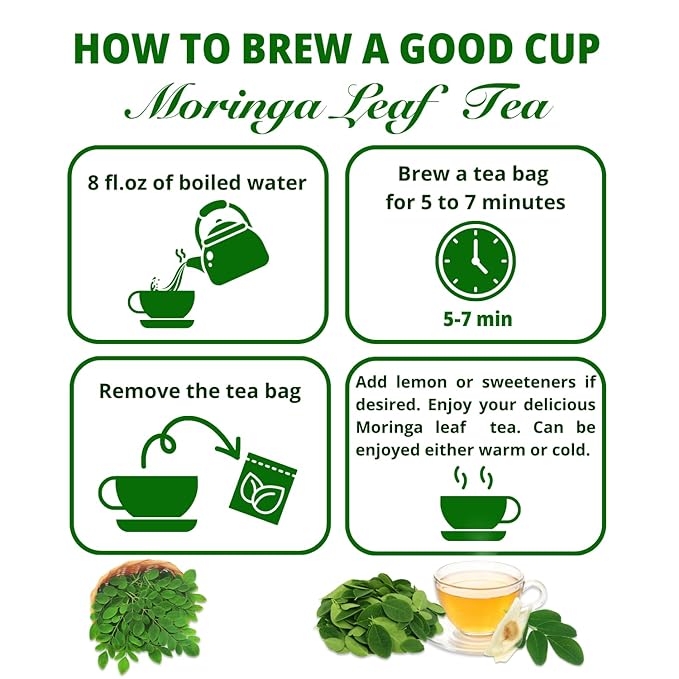 HOW TO BREW A GOOD CUP
Moringa Leaf Tea

8 fl.oz of boiled water

Brew a tea bag for 5 to 7 minutes

5-7 min

Remove the tea bag

Add lemon or sweeteners if desired. Enjoy your delicious Moringa leaf tea. Can be enjoyed either warm or cold.