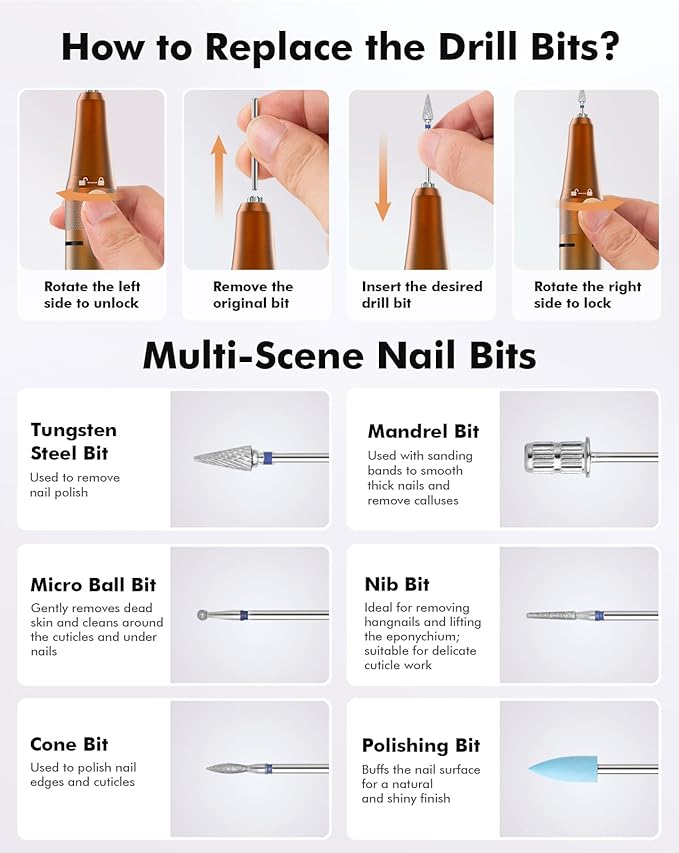 How to Replace the Drill Bits?

Rotate the left side to unlock

Remove the original bit

Insert the desired drill bit

Rotate the right side to lock

Multi-Scene Nail Bits

Tungsten Steel Bit
Used to remove nail polish

Mandrel Bit
Used with sanding bands to smooth thick nails and remove calluses

Micro Ball Bit
Gently removes dead skin and cleans around the cuticles and under nails

Nib Bit
Ideal for removing hangnails and lifting the eponychium; suitable for delicate cuticle work

Cone Bit
Used to polish nail edges and cuticles

Polishing Bit
Buffs the nail surface for a natural and shiny finish