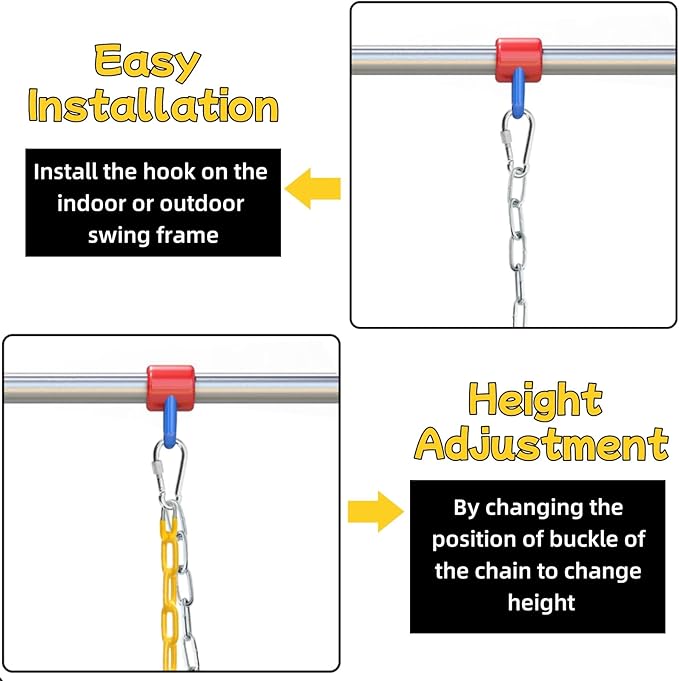 Easy Installation

Install the hook on the indoor or outdoor swing frame

Height Adjustment

By changing the position of buckle of the chain to change height