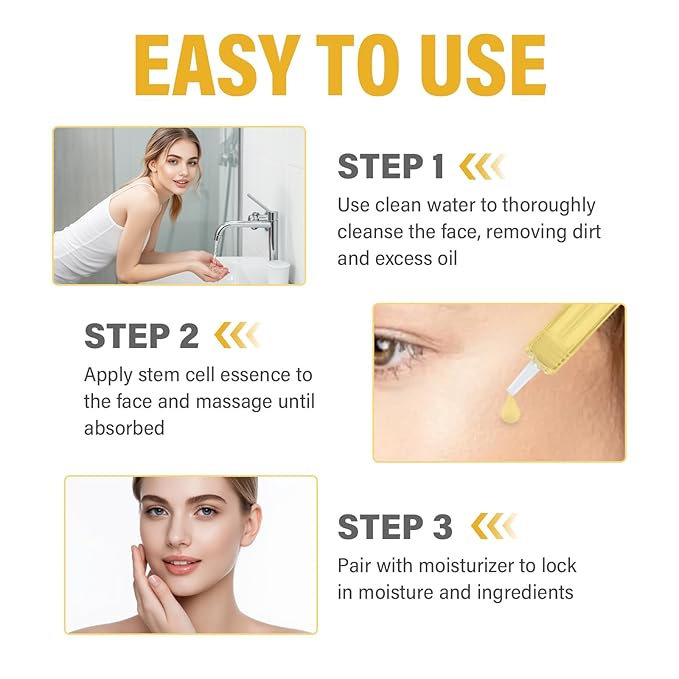 EASY TO USE

STEP 1

Use clean water to thoroughly cleanse the face, removing dirt and excess oil

STEP 2

Apply stem cell essence to the face and massage until absorbed

STEP 3

Pair with moisturizer to lock in moisture and ingredients