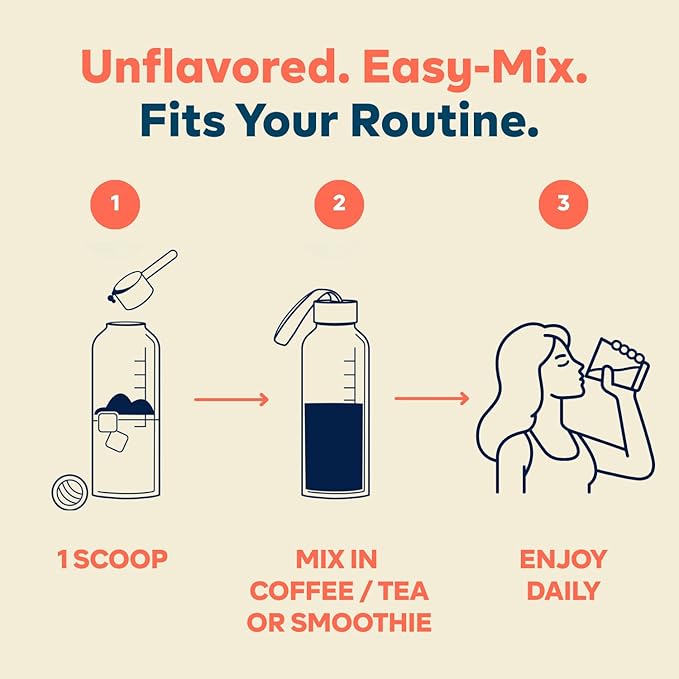 Unflavored. Easy-Mix.
Fits Your Routine.

1

1 SCOOP

2

MIX IN COFFEE / TEA OR SMOOTHIE

3

ENJOY DAILY