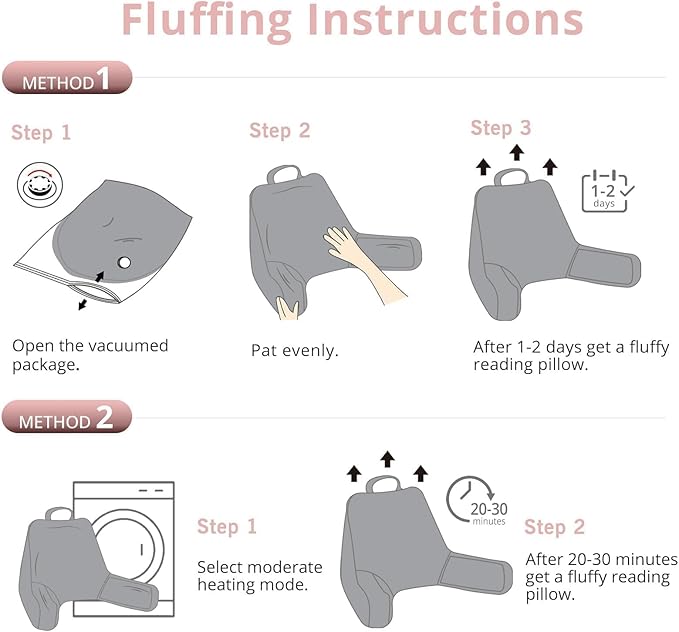 Fluffing Instructions

METHOD 1

Step 1

Open the vacuumed package.

Step 2

Pat evenly.

Step 3

1-2 days

After 1-2 days get a fluffy reading pillow.

METHOD 2

Step 1

Select moderate heating mode.

20-30 minutes

Step 2

After 20-30 minutes get a fluffy reading pillow.