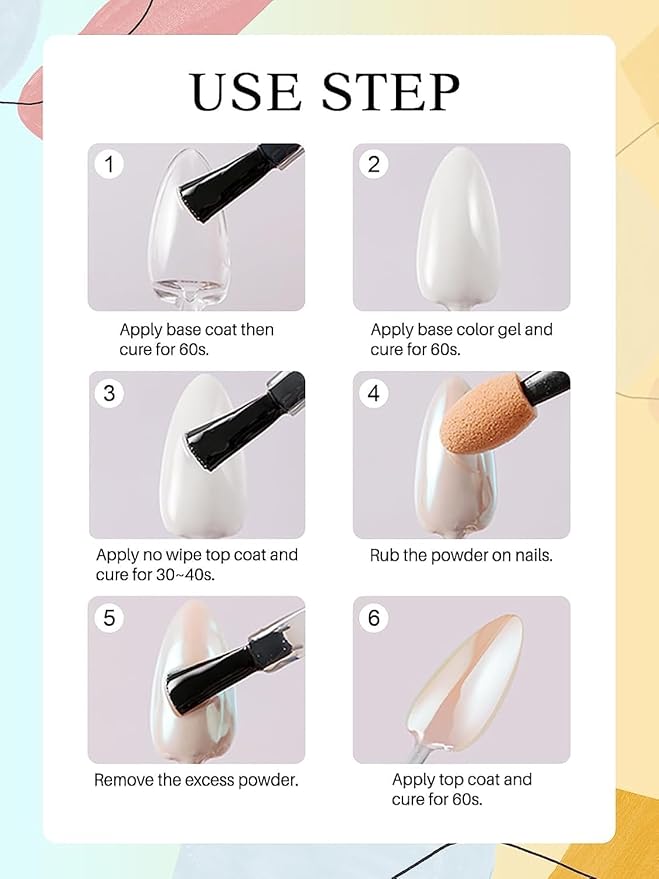 USE STEP

1

Apply base coat then cure for 60s.

2

Apply base color gel and cure for 60s.

3

Apply no wipe top coat and cure for 30~40s.

4

Rub the powder on nails.

5

Remove the excess powder.

6

Apply top coat and cure for 60s.