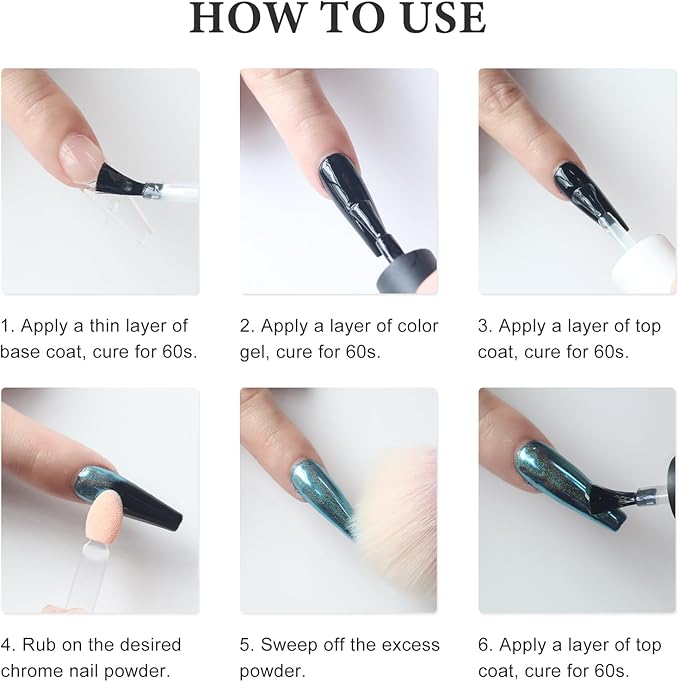 HOW TO USE

1. Apply a thin layer of base coat, cure for 60s.

2. Apply a layer of color gel, cure for 60s.

3. Apply a layer of top coat, cure for 60s.

4. Rub on the desired chrome nail powder.

5. Sweep off the excess powder.

6. Apply a layer of top coat, cure for 60s.