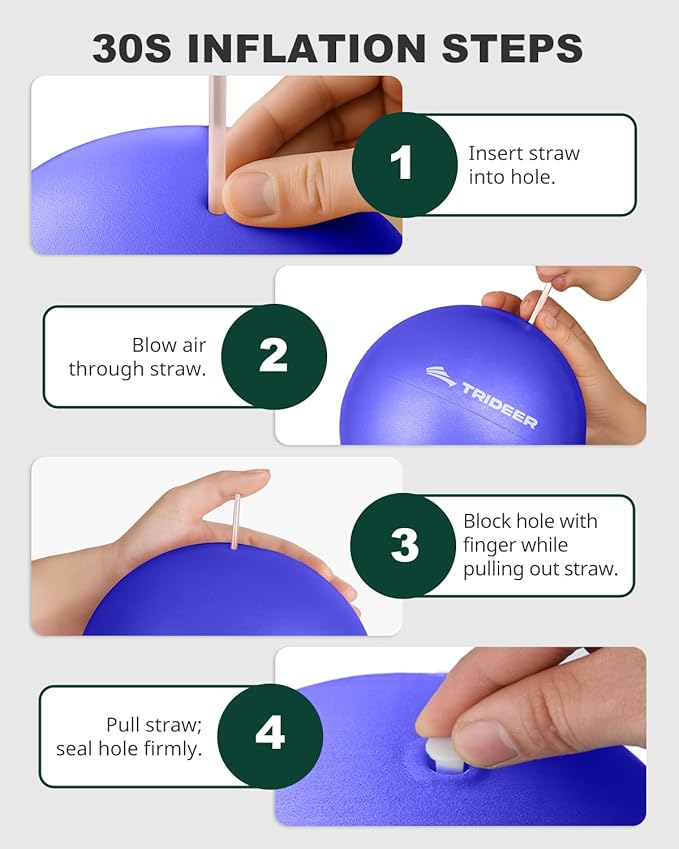 30S INFLATION STEPS

1
Insert straw into hole.

Blow air through straw.
2

TRIDEER

3
Block hole with finger while pulling out straw.

Pull straw; seal hole firmly.
4