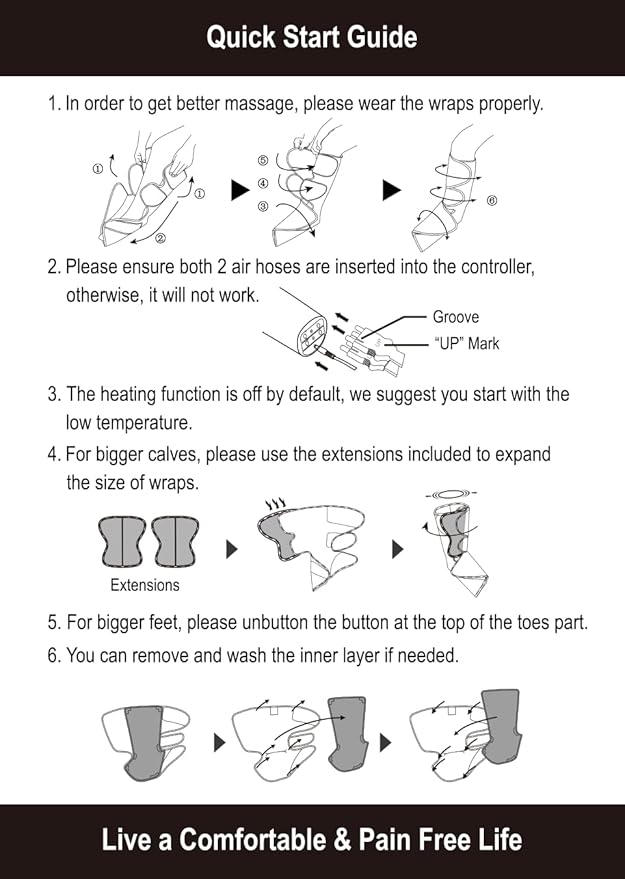 Quick Start Guide

1. In order to get better massage, please wear the wraps properly.

①
①
②
⑤
④
③
⑥

2. Please ensure both 2 air hoses are inserted into the controller, otherwise, it will not work.

Groove
"UP" Mark

3. The heating function is off by default, we suggest you start with the low temperature.

4. For bigger calves, please use the extensions included to expand the size of wraps.

Extensions

5. For bigger feet, please unbutton the button at the top of the toes part.

6. You can remove and wash the inner layer if needed.

Live a Comfortable & Pain Free Life