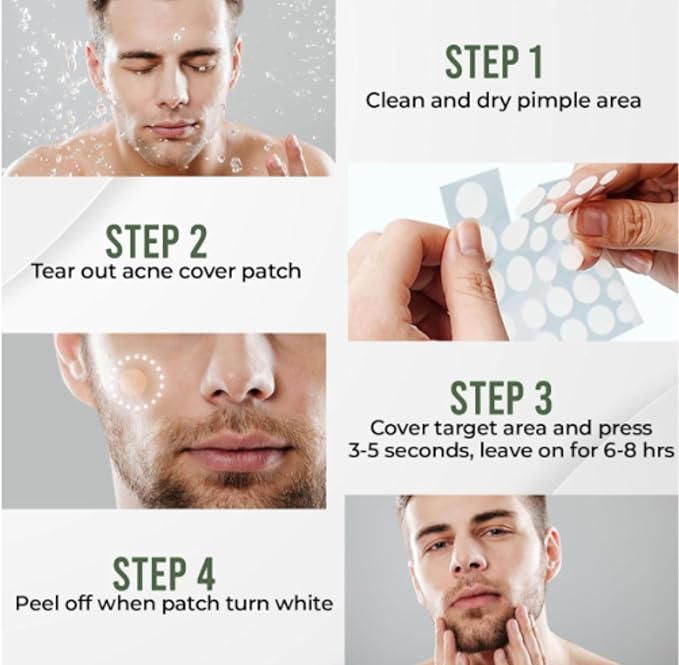 STEP 1
Clean and dry pimple area

STEP 2
Tear out acne cover patch

STEP 3
Cover target area and press 3-5 seconds, leave on for 6-8 hrs

STEP 4
Peel off when patch turn white