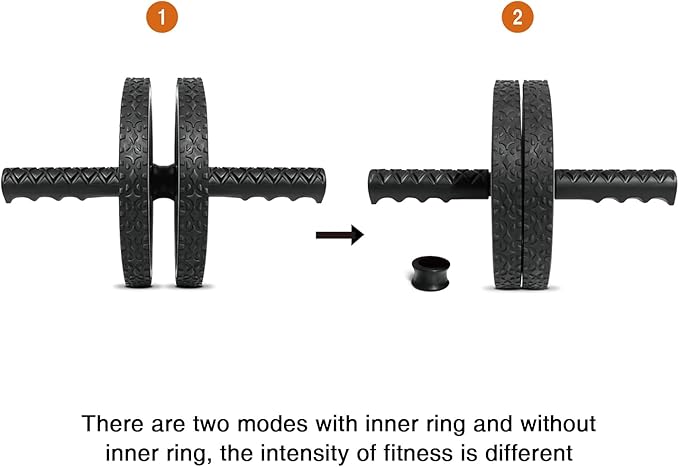 1

2

There are two modes with inner ring and without inner ring, the intensity of fitness is different