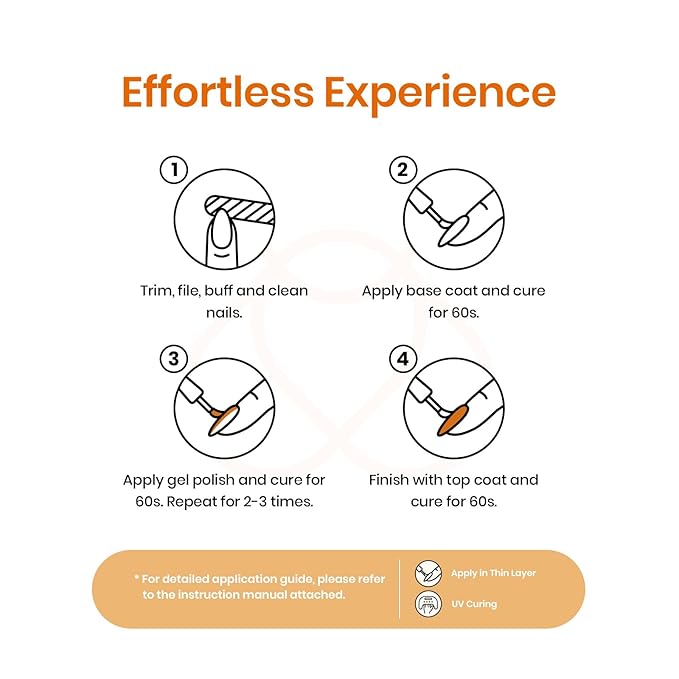 Effortless Experience

1

Trim, file, buff and clean nails.

2

Apply base coat and cure for 60s.

3

Apply gel polish and cure for 60s. Repeat for 2-3 times.

4

Finish with top coat and cure for 60s.

* For detailed application guide, please refer to the instruction manual attached.

Apply in Thin Layer

UV Curing