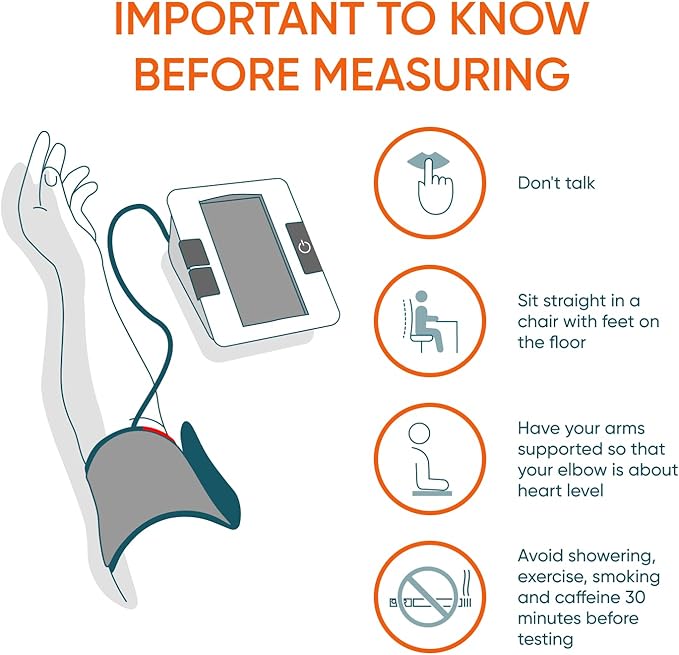 IMPORTANT TO KNOW BEFORE MEASURING

Don't talk

Sit straight in a chair with feet on the floor

Have your arms supported so that your elbow is about heart level

Avoid showering, exercise, smoking and caffeine 30 minutes before testing