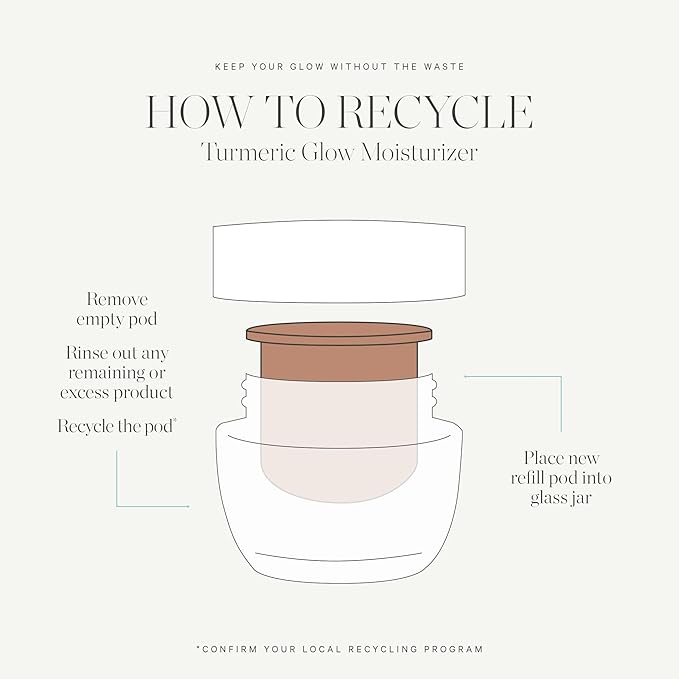 KEEP YOUR GLOW WITHOUT THE WASTE

HOW TO RECYCLE
Turmeric Glow Moisturizer

Remove empty pod

Rinse out any remaining or excess product

Recycle the pod*

Place new refill pod into glass jar

*CONFIRM YOUR LOCAL RECYCLING PROGRAM