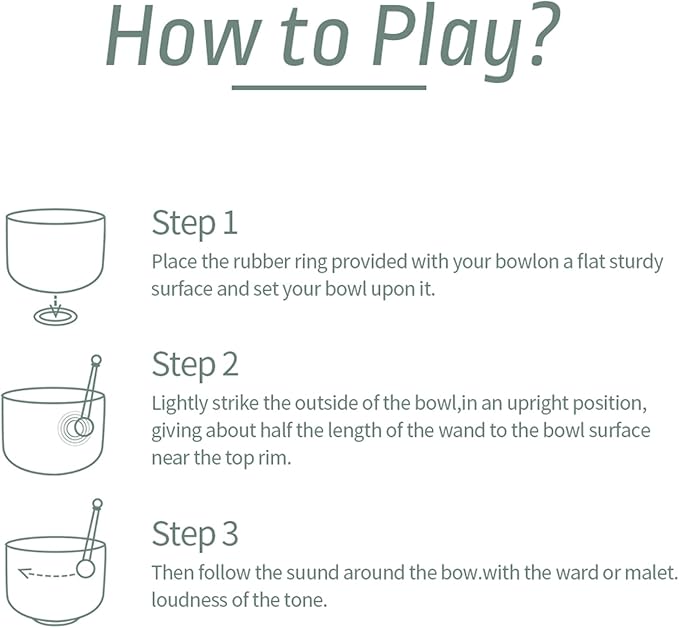 How to Play?

Step 1
Place the rubber ring provided with your bowlon a flat sturdy surface and set your bowl upon it.

Step 2
Lightly strike the outside of the bowl,in an upright position, giving about half the length of the wand to the bowl surface near the top rim.

Step 3
Then follow the suund around the bow.with the ward or malet. loudness of the tone.