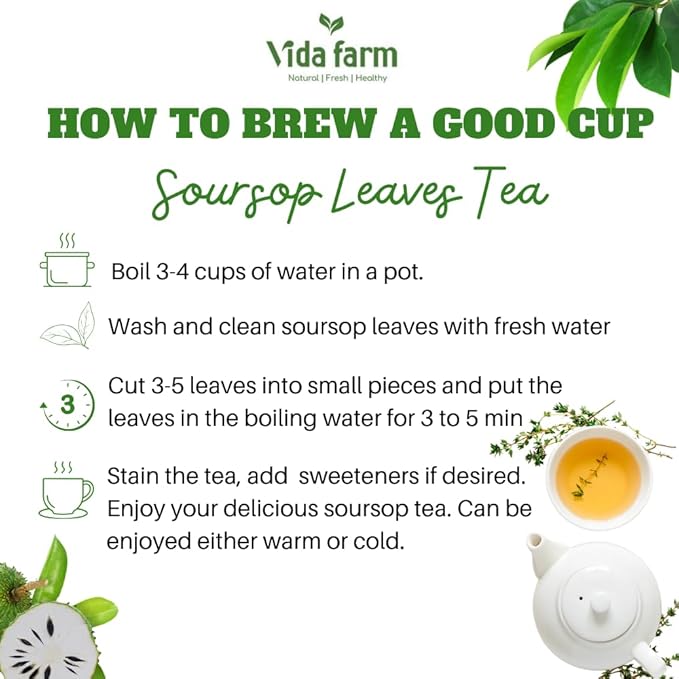 Vida farm
Natural | Fresh | Healthy

HOW TO BREW A GOOD CUP
Soursop Leaves Tea

Boil 3-4 cups of water in a pot.

Wash and clean soursop leaves with fresh water

3

Cut 3-5 leaves into small pieces and put the leaves in the boiling water for 3 to 5 min

Stain the tea, add sweeteners if desired. Enjoy your delicious soursop tea. Can be enjoyed either warm or cold.