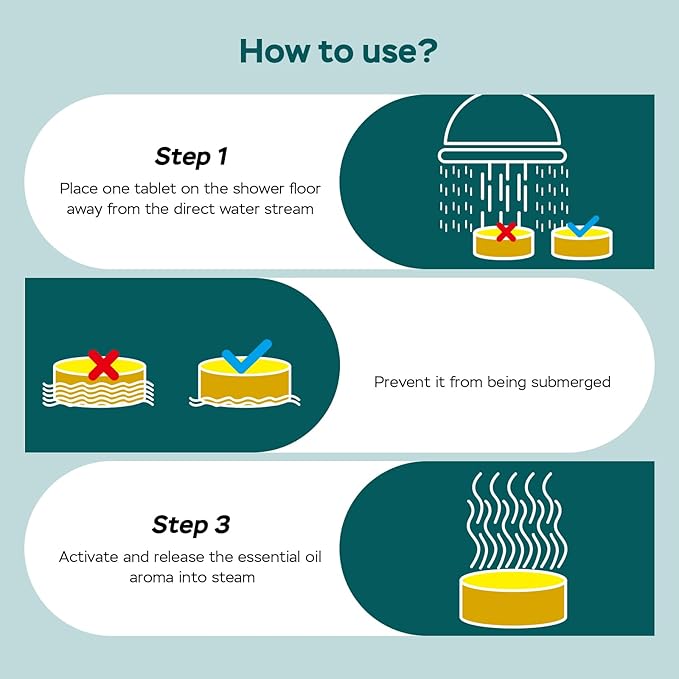 How to use?

Step 1

Place one tablet on the shower floor away from the direct water stream

Prevent it from being submerged

Step 3

Activate and release the essential oil aroma into steam