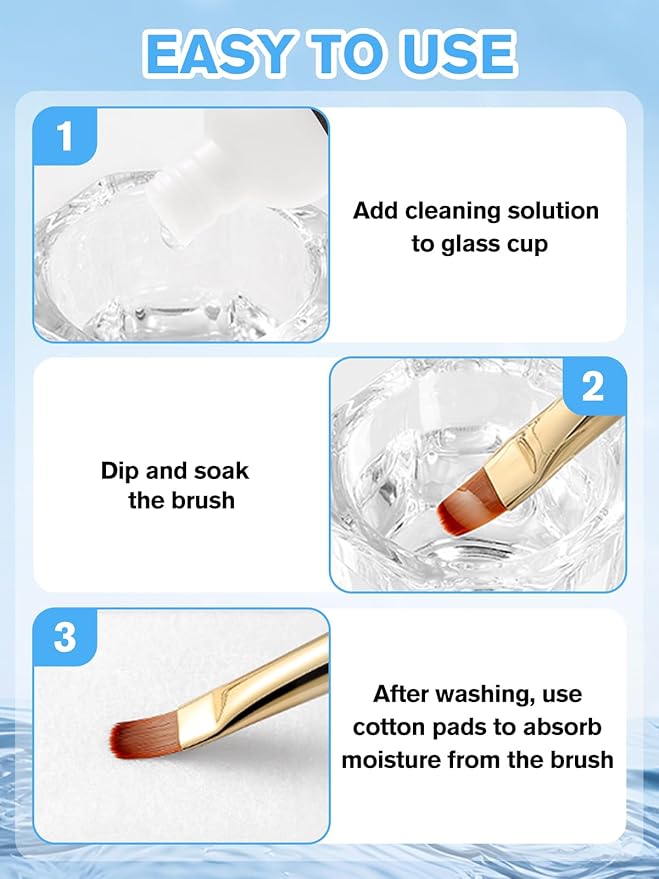 EASY TO USE

1

Add cleaning solution to glass cup

Dip and soak the brush

2

3

After washing, use cotton pads to absorb moisture from the brush