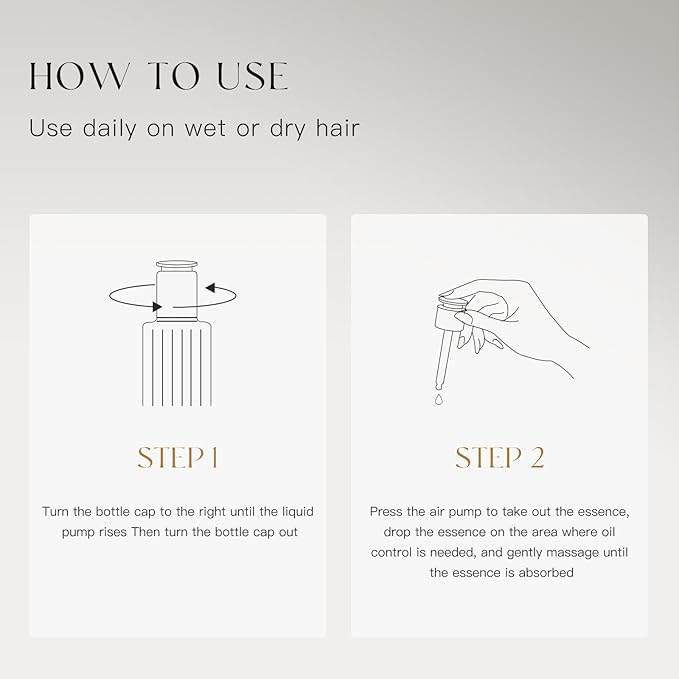 HOW TO USE

Use daily on wet or dry hair

STEP 1

Turn the bottle cap to the right until the liquid pump rises Then turn the bottle cap out

STEP 2

Press the air pump to take out the essence, drop the essence on the area where oil control is needed, and gently massage until the essence is absorbed