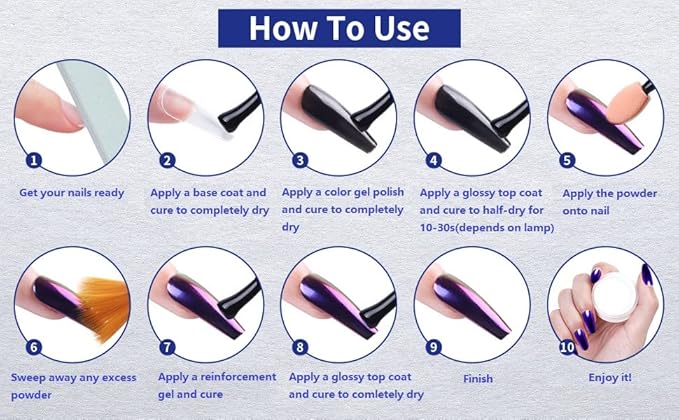 How To Use

1
Get your nails ready

2
Apply a base coat and cure to completely dry

3
Apply a color gel polish and cure to completely dry

4
Apply a glossy top coat and cure to half-dry for 10-30s(depends on lamp)

5
Apply the powder onto nail

6
Sweep away any excess powder

7
Apply a reinforcement gel and cure

8
Apply a glossy top coat and cure to comletely dry

9
Finish

10
Enjoy it!