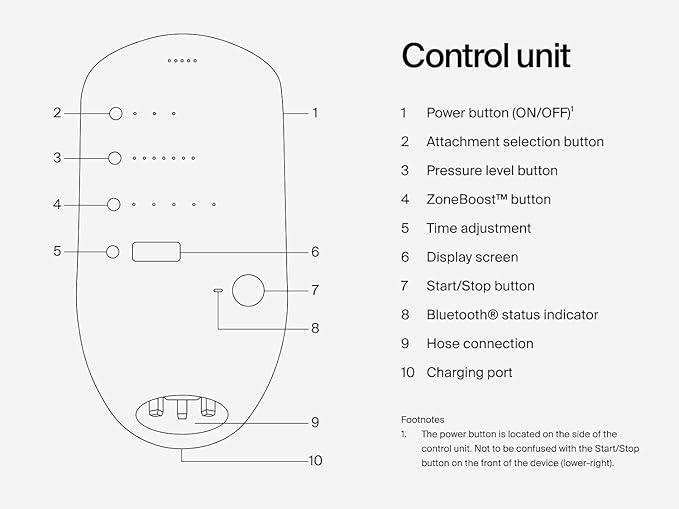 2
3
4
5
1
6
7
8
9
10

Control unit

1 Power button (ON/OFF)$^1$
2 Attachment selection button
3 Pressure level button
4 ZoneBoost™ button
5 Time adjustment
6 Display screen
7 Start/Stop button
8 Bluetooth® status indicator
9 Hose connection
10 Charging port

Footnotes
1. The power button is located on the side of the control unit. Not to be confused with the Start/Stop button on the front of the device (lower-right).