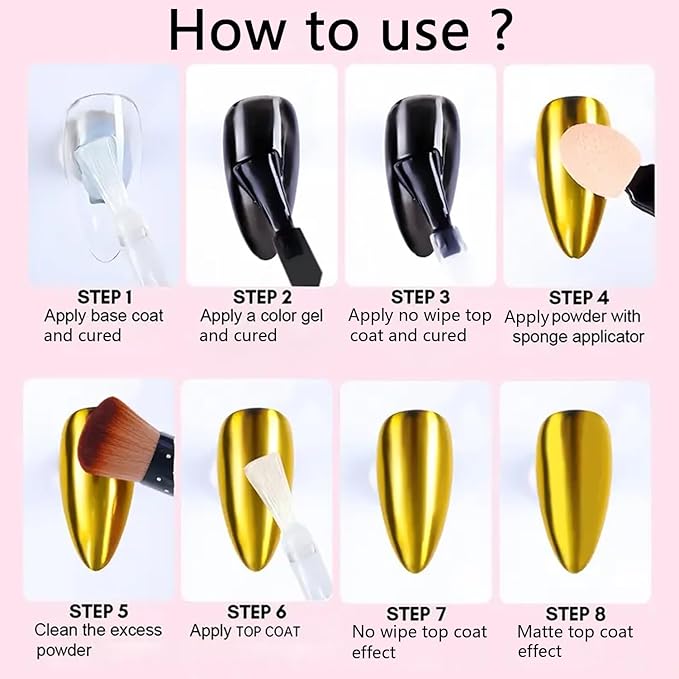 How to use ?

STEP 1
Apply base coat and cured

STEP 2
Apply a color gel and cured

STEP 3
Apply no wipe top coat and cured

STEP 4
Apply powder with sponge applicator

STEP 5
Clean the excess powder

STEP 6
Apply TOP COAT

STEP 7
No wipe top coat effect

STEP 8
Matte top coat effect