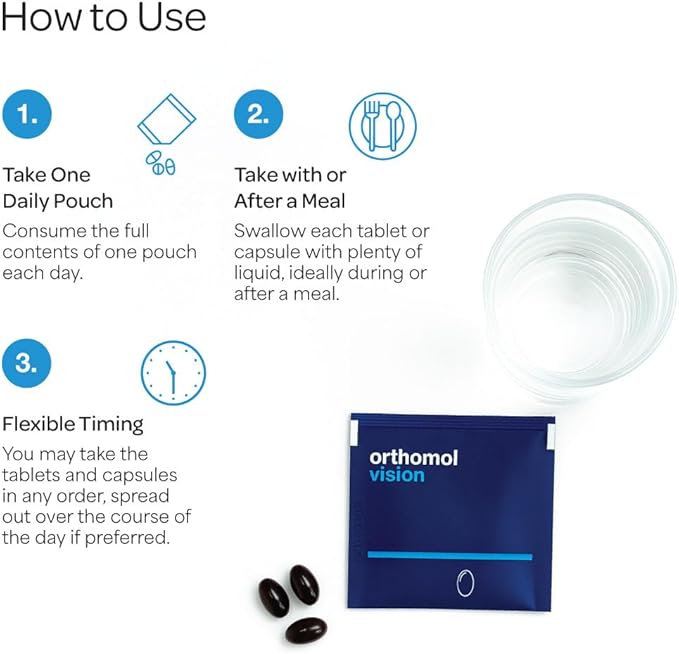 How to Use

1.

Take One Daily Pouch

Consume the full contents of one pouch each day.

2.

Take with or After a Meal

Swallow each tablet or capsule with plenty of liquid, ideally during or after a meal.

3.

Flexible Timing

You may take the tablets and capsules in any order, spread out over the course of the day if preferred.

orthomol
vision