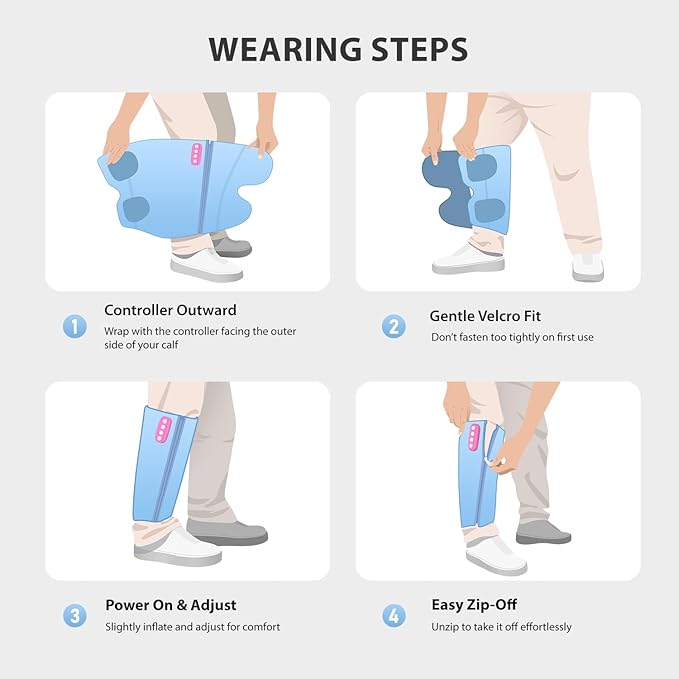 WEARING STEPS

1
Controller Outward
Wrap with the controller facing the outer side of your calf

2
Gentle Velcro Fit
Don't fasten too tightly on first use

3
Power On & Adjust
Slightly inflate and adjust for comfort

4
Easy Zip-Off
Unzip to take it off effortlessly