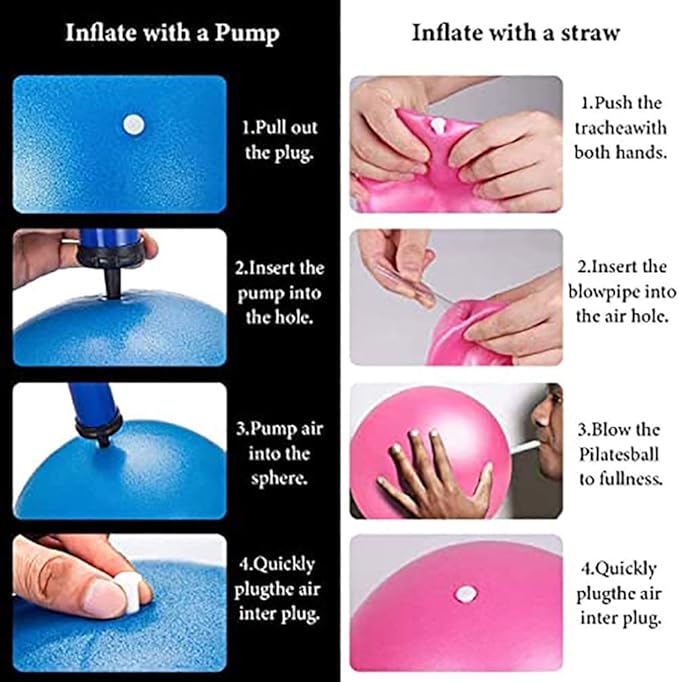 Inflate with a Pump

1.Pull out the plug.

2.Insert the pump into the hole.

3.Pump air into the sphere.

4.Quickly plugthe air inter plug.

Inflate with a straw

1.Push the tracheawith both hands.

2.Insert the blowpipe into the air hole.

3.Blow the Pilatesball to fullness.

4.Quickly plugthe air inter plug.