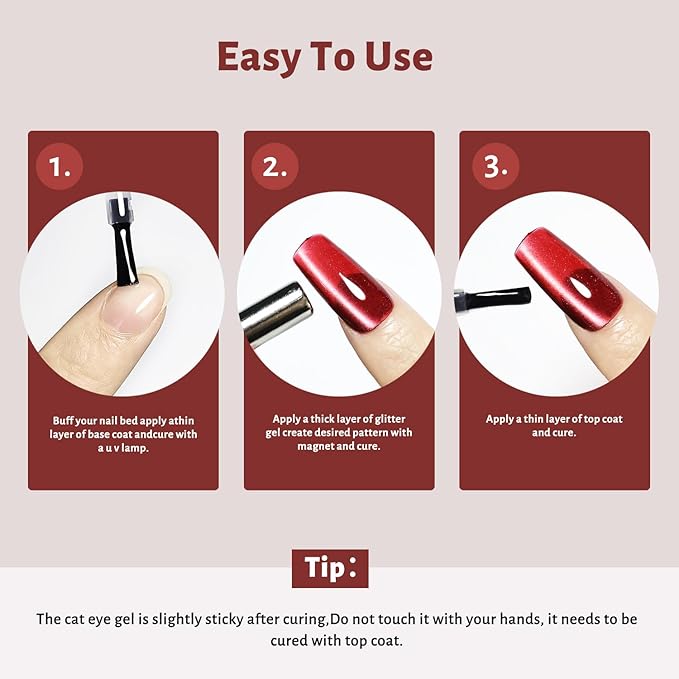 Easy To Use

1.

Buff your nail bed apply athin layer of base coat andcure with a u v lamp.

2.

Apply a thick layer of glitter gel create desired pattern with magnet and cure.

3.

Apply a thin layer of top coat and cure.

Tip:

The cat eye gel is slightly sticky after curing,Do not touch it with your hands, it needs to be cured with top coat.