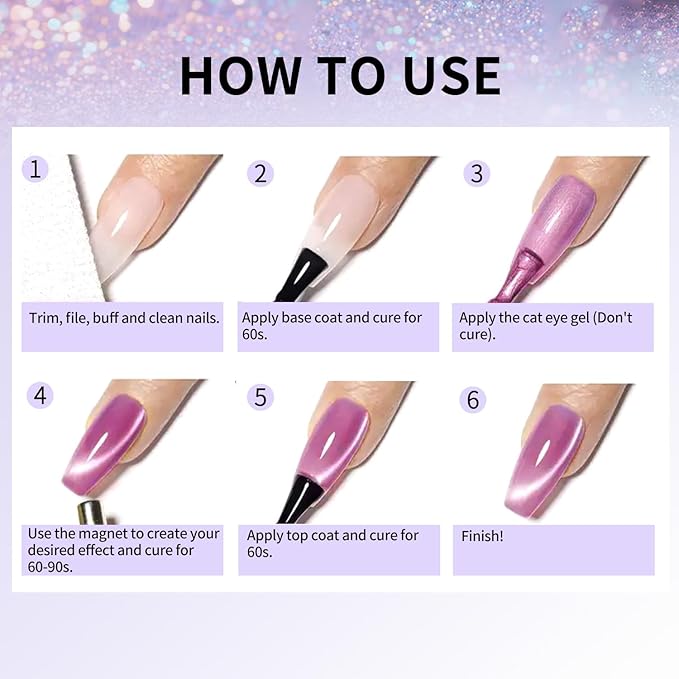 HOW TO USE

1

Trim, file, buff and clean nails.

2

Apply base coat and cure for 60s.

3

Apply the cat eye gel (Don't cure).

4

Use the magnet to create your desired effect and cure for 60-90s.

5

Apply top coat and cure for 60s.

6

Finish!