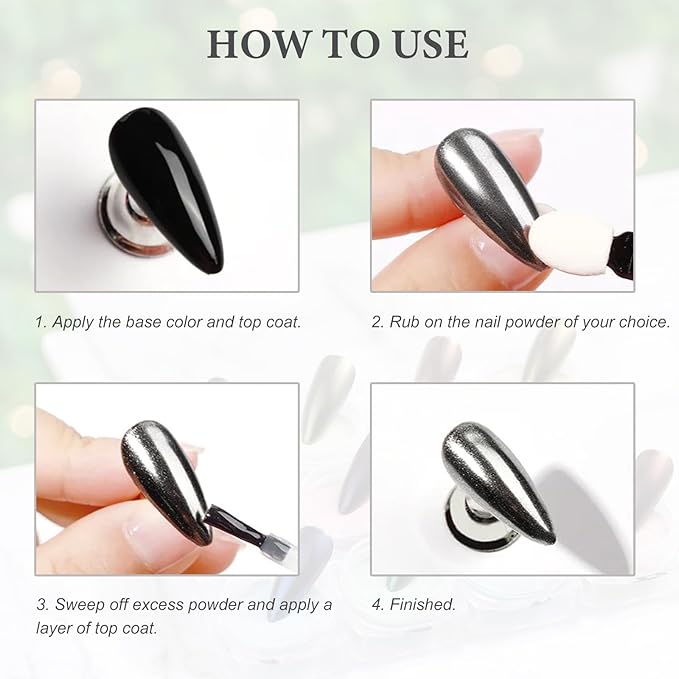 HOW TO USE

1. Apply the base color and top coat.

2. Rub on the nail powder of your choice.

3. Sweep off excess powder and apply a layer of top coat.

4. Finished.