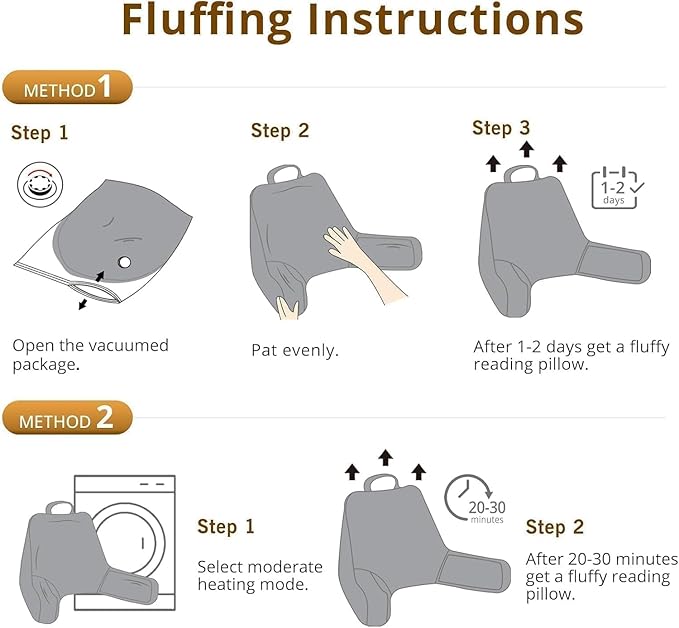 Fluffing Instructions

METHOD 1

Step 1

Open the vacuumed package.

Step 2

Pat evenly.

Step 3

1-2 days

After 1-2 days get a fluffy reading pillow.

METHOD 2

Step 1

Select moderate heating mode.

20-30 minutes

Step 2

After 20-30 minutes get a fluffy reading pillow.