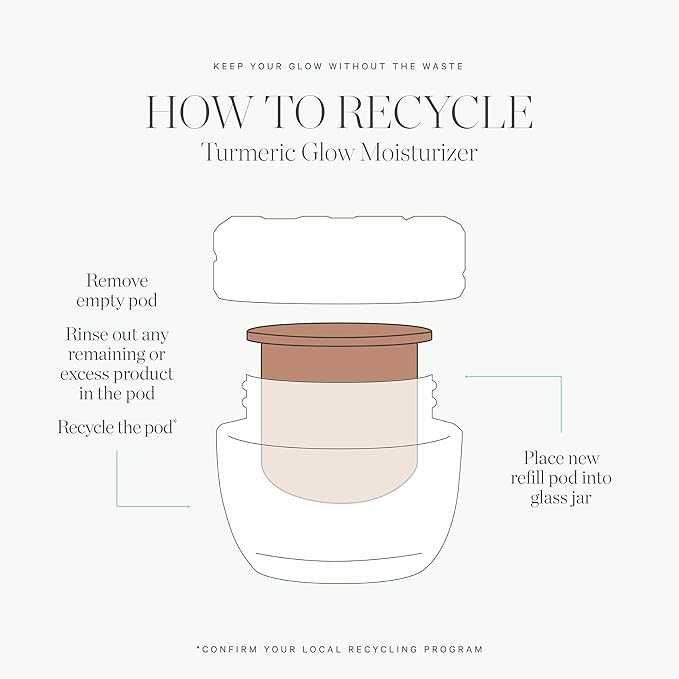 KEEP YOUR GLOW WITHOUT THE WASTE

HOW TO RECYCLE

Turmeric Glow Moisturizer

Remove empty pod

Rinse out any remaining or excess product in the pod

Recycle the pod*

Place new refill pod into glass jar

*CONFIRM YOUR LOCAL RECYCLING PROGRAM