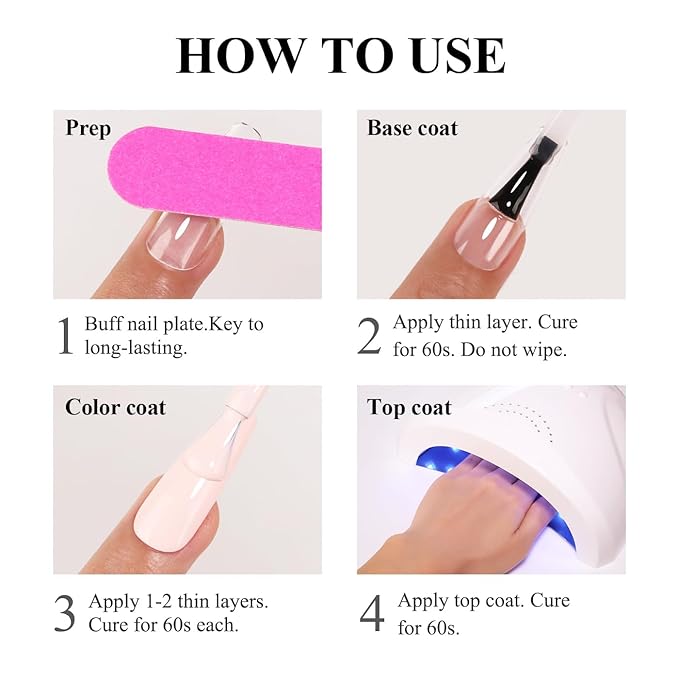 HOW TO USE

Prep

1 Buff nail plate.Key to long-lasting.

Base coat

2 Apply thin layer. Cure for 60s. Do not wipe.

Color coat

3 Apply 1-2 thin layers. Cure for 60s each.

Top coat

4 Apply top coat. Cure for 60s.