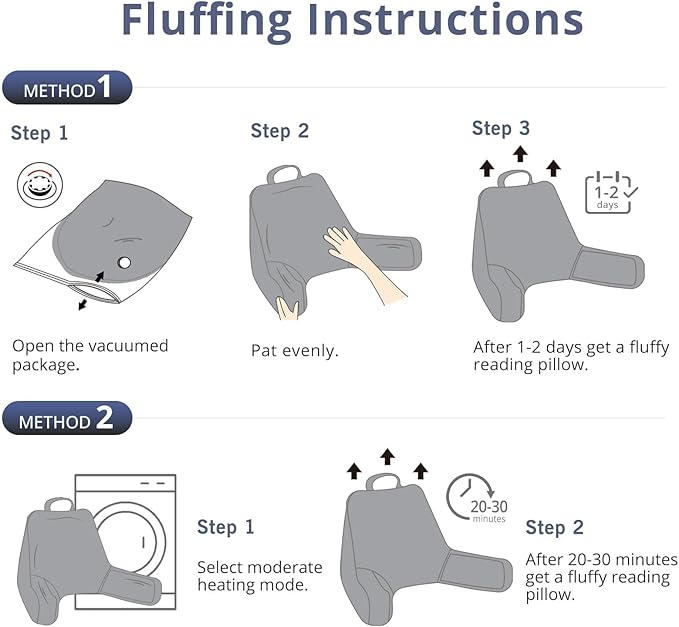 Fluffing Instructions

METHOD 1

Step 1

Open the vacuumed package.

Step 2

Pat evenly.

Step 3

1-2 days

After 1-2 days get a fluffy reading pillow.

METHOD 2

Step 1

Select moderate heating mode.

20-30 minutes

Step 2

After 20-30 minutes get a fluffy reading pillow.