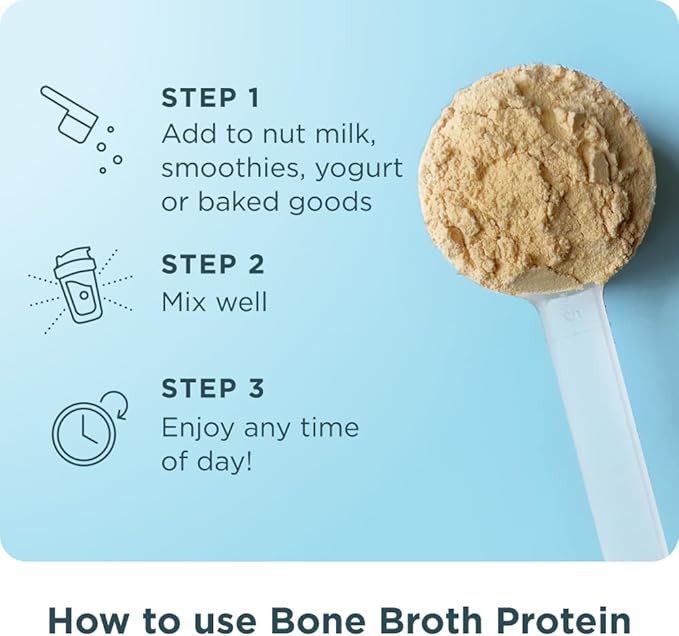 STEP 1
Add to nut milk, smoothies, yogurt or baked goods

STEP 2
Mix well

STEP 3
Enjoy any time of day!

How to use Bone Broth Protein