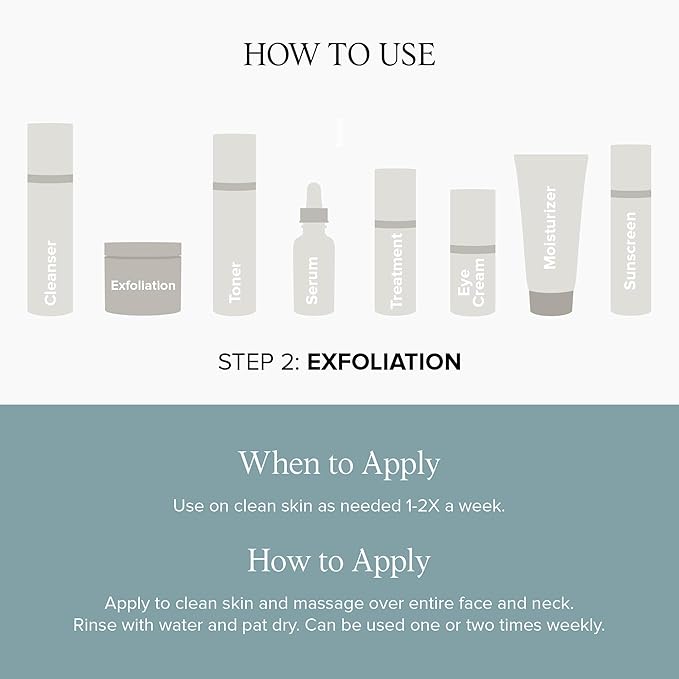 HOW TO USE

Cleanser
Exfoliation
Toner
Serum
Treatment
Eye Cream
Moisturizer
Sunscreen

STEP 2: EXFOLIATION

When to Apply

Use on clean skin as needed 1-2X a week.

How to Apply

Apply to clean skin and massage over entire face and neck. Rinse with water and pat dry. Can be used one or two times weekly.