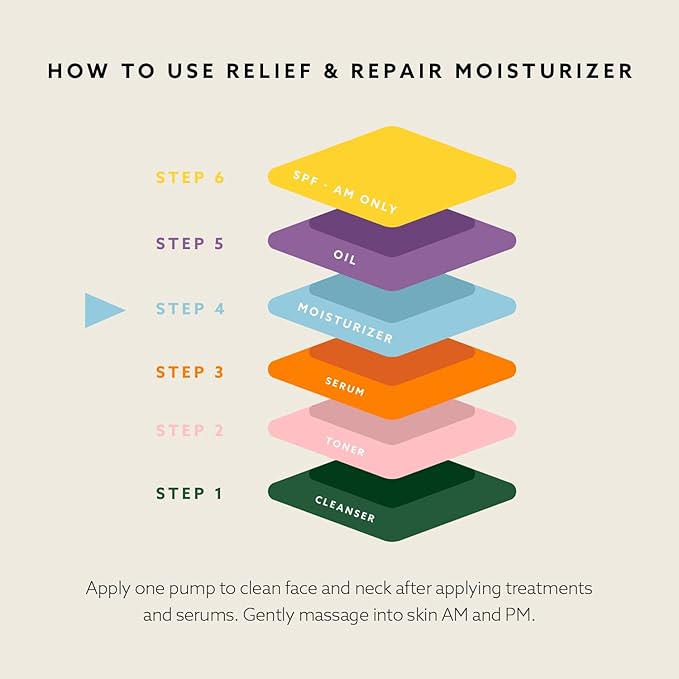 HOW TO USE RELIEF & REPAIR MOISTURIZER

STEP 6
SPF - AM ONLY

STEP 5
OIL

STEP 4
MOISTURIZER

STEP 3
SERUM

STEP 2
TONER

STEP 1
CLEANSER

Apply one pump to clean face and neck after applying treatments and serums. Gently massage into skin AM and PM.