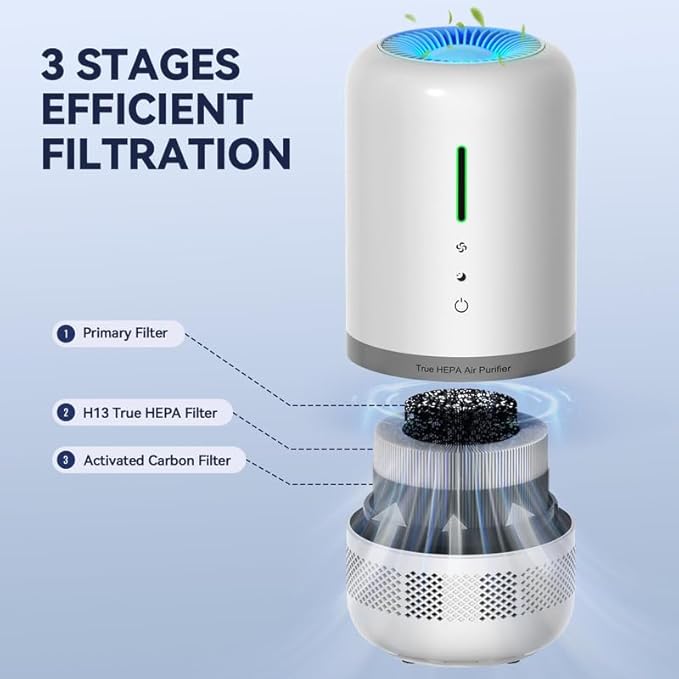 3 STAGES EFFICIENT FILTRATION

True HEPA Air Purifier

1 Primary Filter

2 H13 True HEPA Filter

3 Activated Carbon Filter